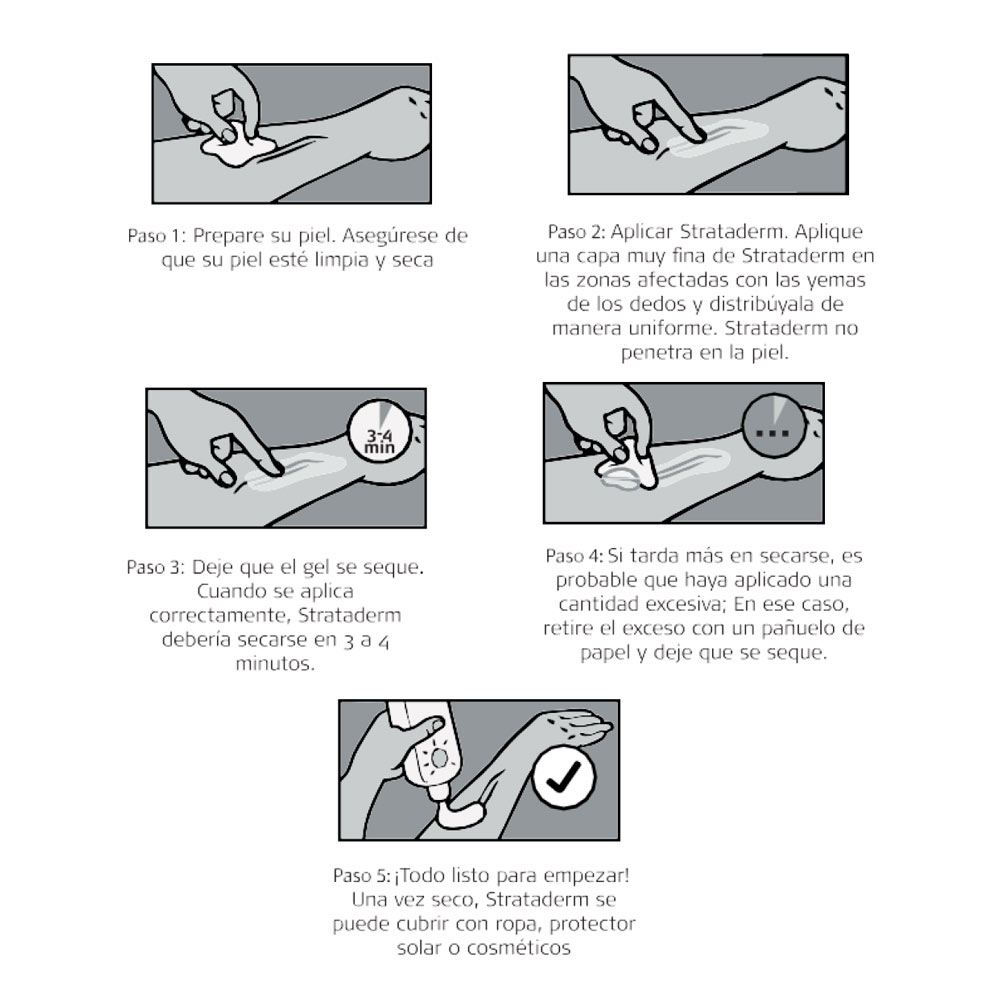 Paso 1: Prepare su piel. Asegúrese de que su piel esté limpia y seca

Paso 2: Aplicar Strataderm. Aplique una capa muy fina de Strataderm en las zonas afectadas con las yemas de los dedos y distribúyala de manera uniforme. Strataderm no penetra en la piel.

3-4 min

Paso 3: Deje que el gel se seque. Cuando se aplica correctamente, Strataderm debería secarse en 3 a 4 minutos.

...

Paso 4: Si tarda más en secarse, es probable que haya aplicado una cantidad excesiva; En ese caso, retire el exceso con un pañuelo de papel y deje que se seque.

Paso 5: ¡Todo listo para empezar! Una vez seco, Strataderm se puede cubrir con ropa, protector solar o cosméticos